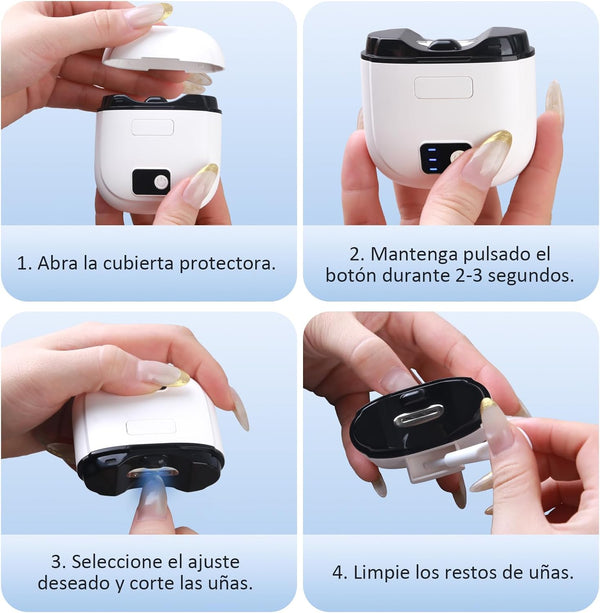 1. Abra la cubierta protectora.

2. Mantenga pulsado el botón durante 2-3 segundos.

3. Seleccione el ajuste deseado y corte las uñas.

4. Limpie los restos de uñas.